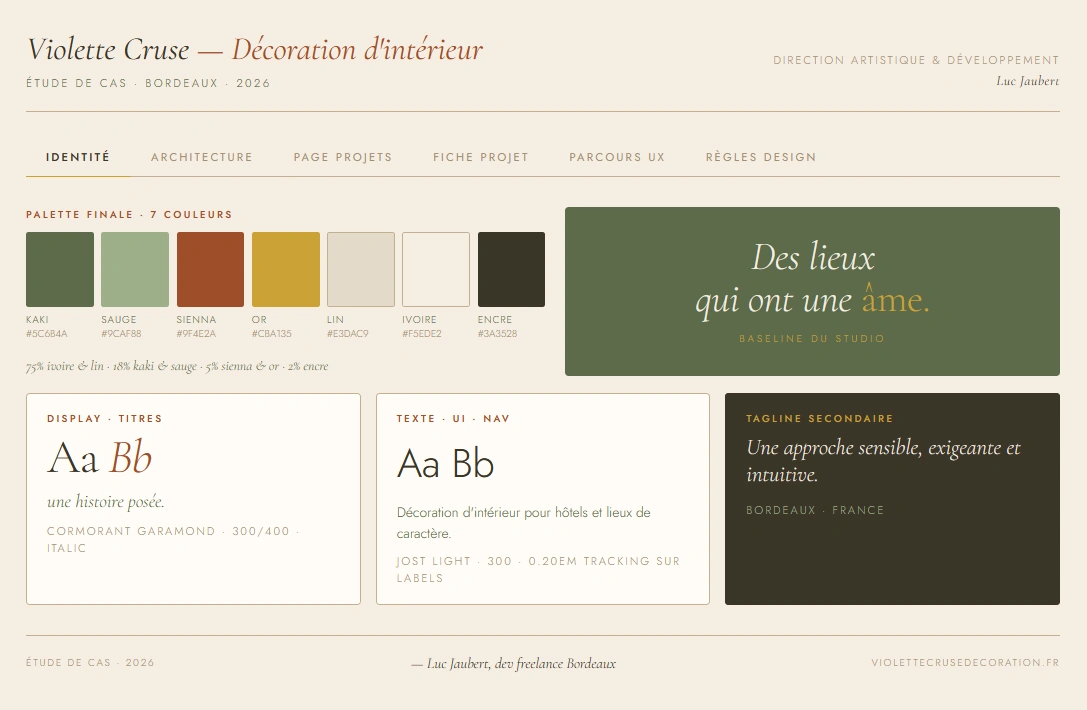 Violette Cruse — Décoration d'intérieur

ÉTUDE DE CAS · BORDEAUX · 2026

DIRECTION ARTISTIQUE & DÉVELOPPEMENT

Luc Jaubert

IDENTITÉ
ARCHITECTURE
PAGE PROJETS
FICHE PROJET
PARCOURS UX
RÈGLES DESIGN

PALETTE FINALE · 7 COULEURS

KAKI
#5C6B4A

SAUGE
#9CAF88

SIENNA
#9F4E2A

OR
#CBA135

LIN
#E3DAC9

IVOIRE
#F5EDE2

ENCRE
#3A3528

75% ivoire & lin · 18% kaki & sauge · 5% sienna & or · 2% encre

Des lieux
qui ont une âme.

BASELINE DU STUDIO

DISPLAY · TITRES

Aa Bb

une histoire posée.

CORMORANT GARAMOND · 300/400 · ITALIC

TEXTE · UI · NAV

Aa Bb

Décoration d'intérieur pour hôtels et lieux de caractère.

JOST LIGHT · 300 · 0.20EM TRACKING SUR LABELS

TAGLINE SECONDAIRE

Une approche sensible, exigeante et intuitive.

BORDEAUX · FRANCE

ÉTUDE DE CAS · 2026

— Luc Jaubert, dev freelance Bordeaux

VIOLETTECRUSEDECORATION.FR